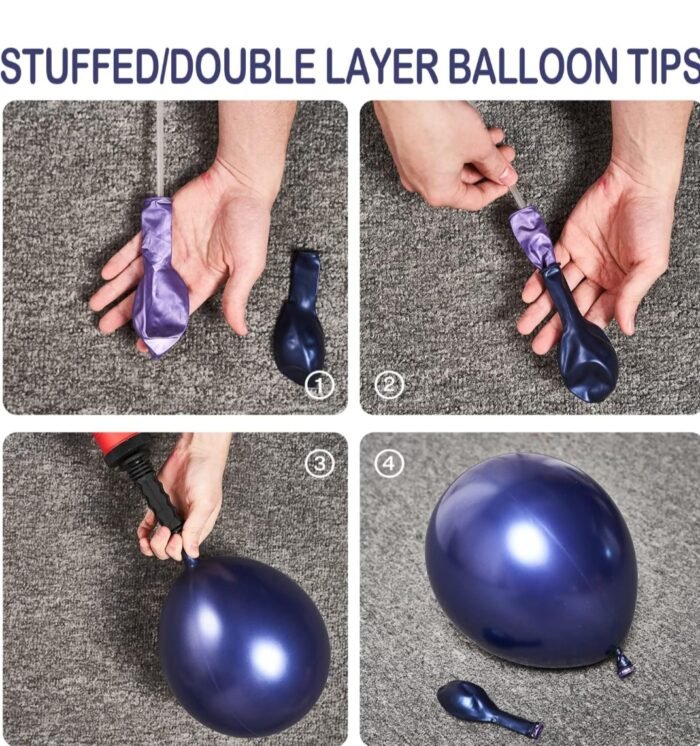 STUFFED/DOUBLE LAYER BALLOON TIPS

①

②

③

④